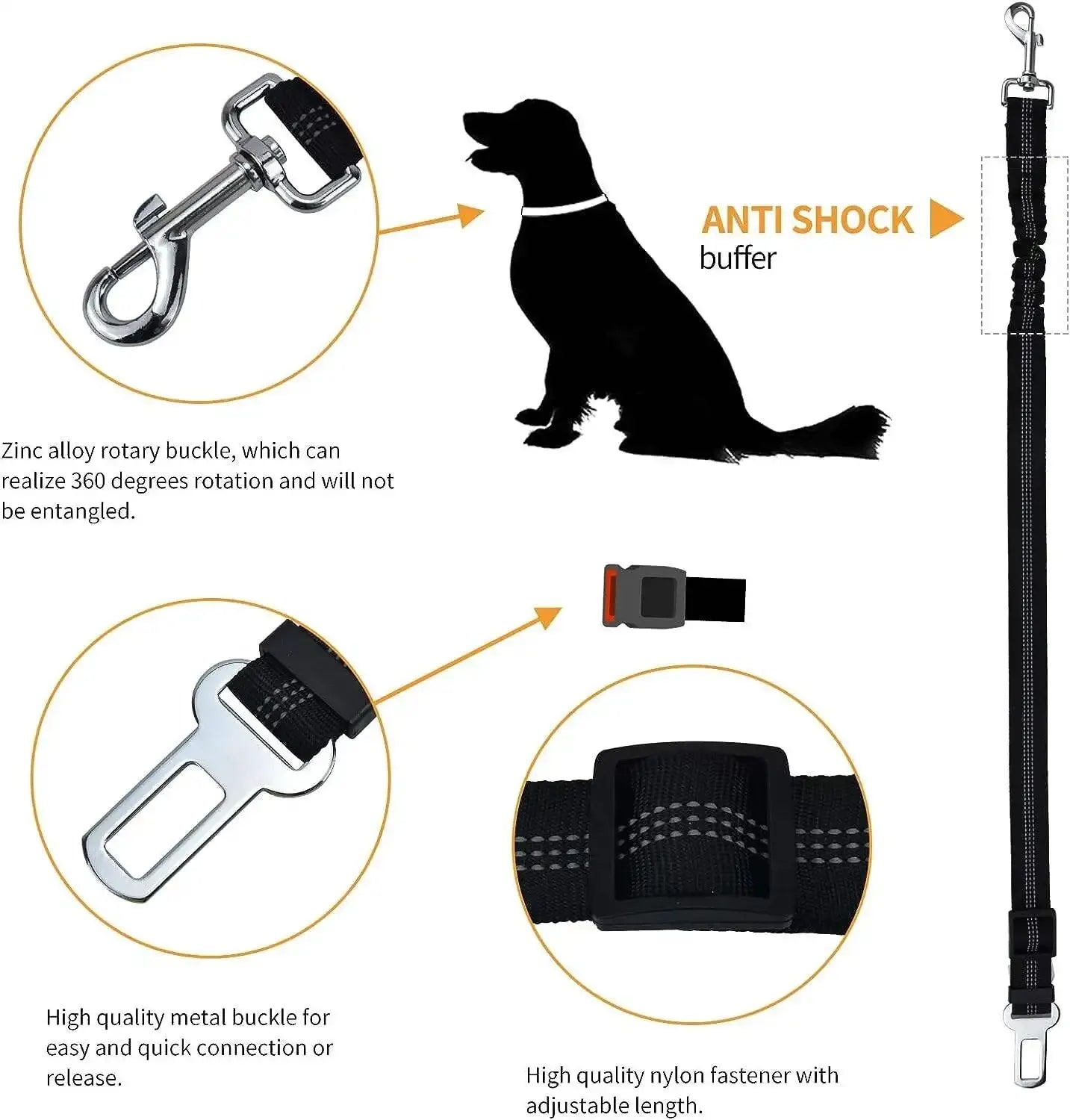 ANTI SHOCK
buffer

Zinc alloy rotary buckle, which can realize 360 degrees rotation and will not be entangled.

High quality metal buckle for easy and quick connection or release.

High quality nylon fastener with adjustable length.